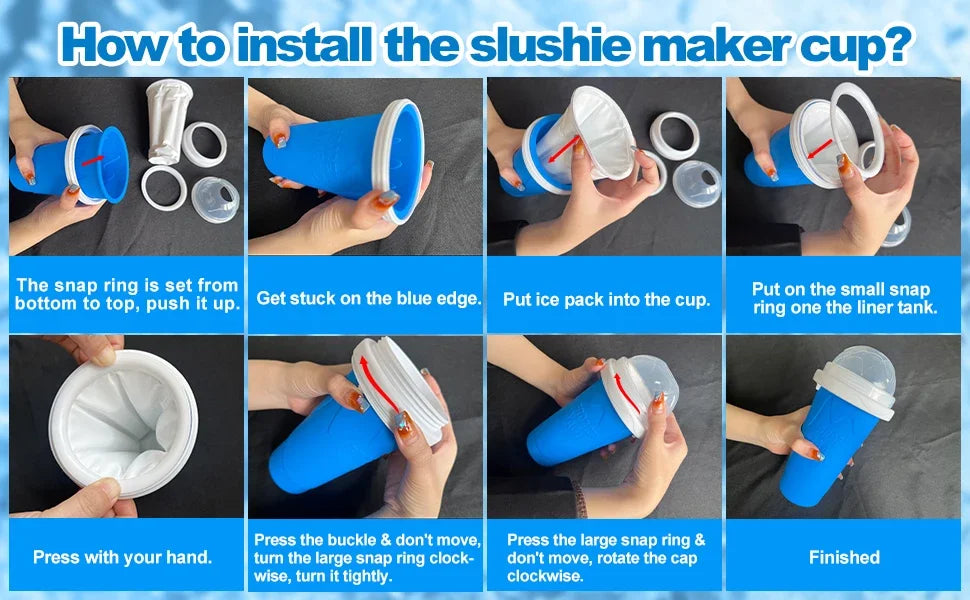 How to install the slushie maker cup?

The snap ring is set from bottom to top, push it up.

Get stuck on the blue edge.

Put ice pack into the cup.

Put on the small snap ring one the liner tank.

Press with your hand.

Press the buckle & don't move, turn the large snap ring clockwise, turn it tightly.

Press the large snap ring & don't move, rotate the cap clockwise.

Finished