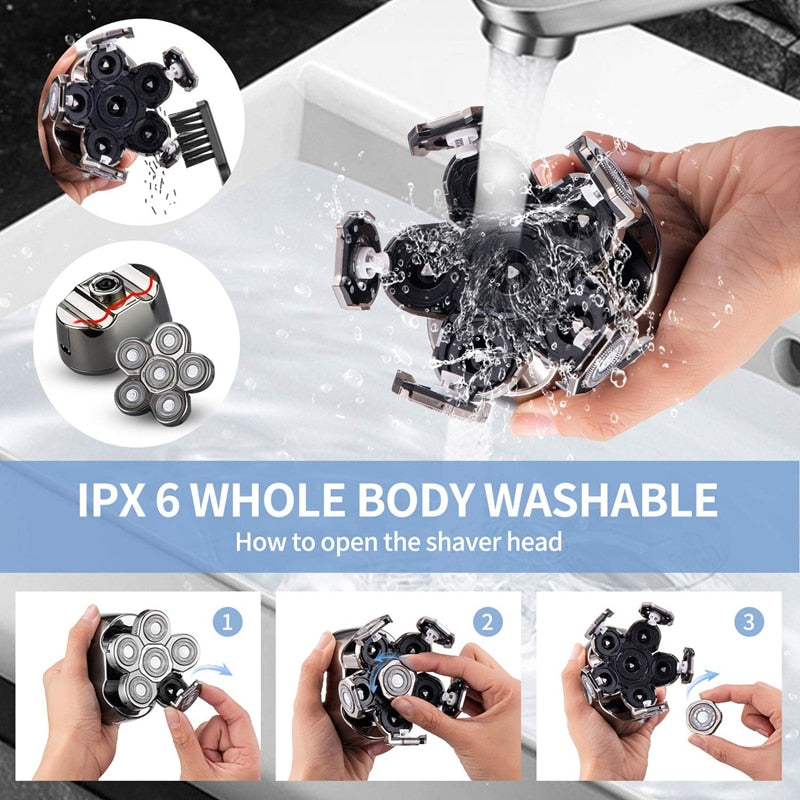 IPX 6 WHOLE BODY WASHABLE

How to open the shaver head

1

2

3