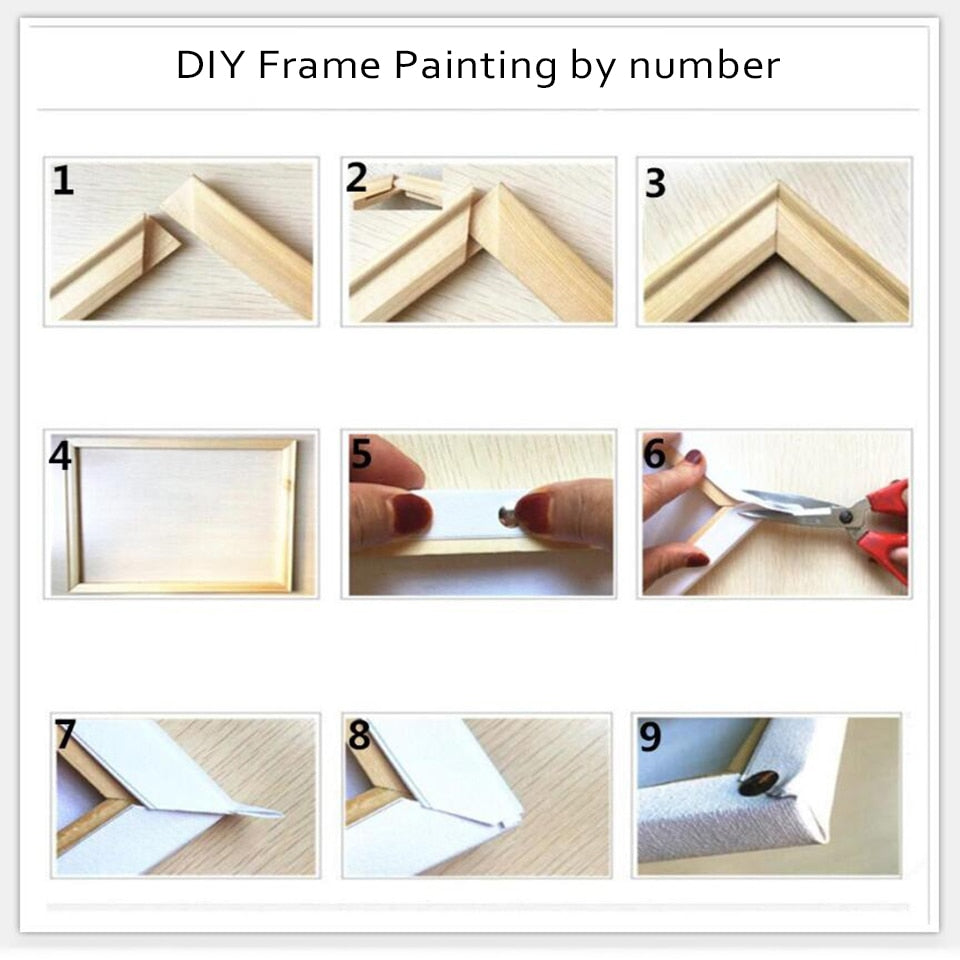 DIY Frame Painting by number

1

2

3

4

5

6

7

8

9