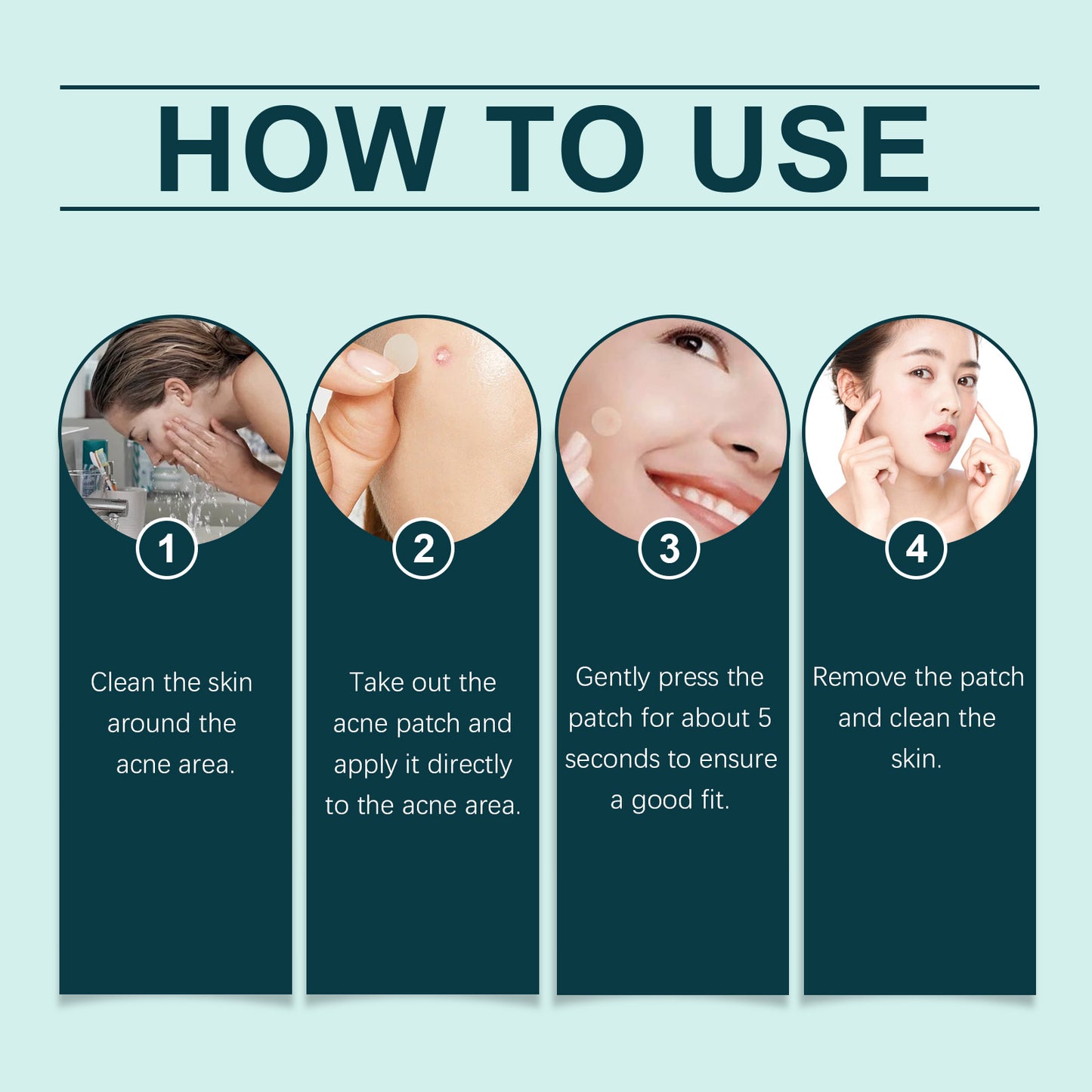 HOW TO USE

1

Clean the skin around the acne area.

2

Take out the acne patch and apply it directly to the acne area.

3

Gently press the patch for about 5 seconds to ensure a good fit.

4

Remove the patch and clean the skin.